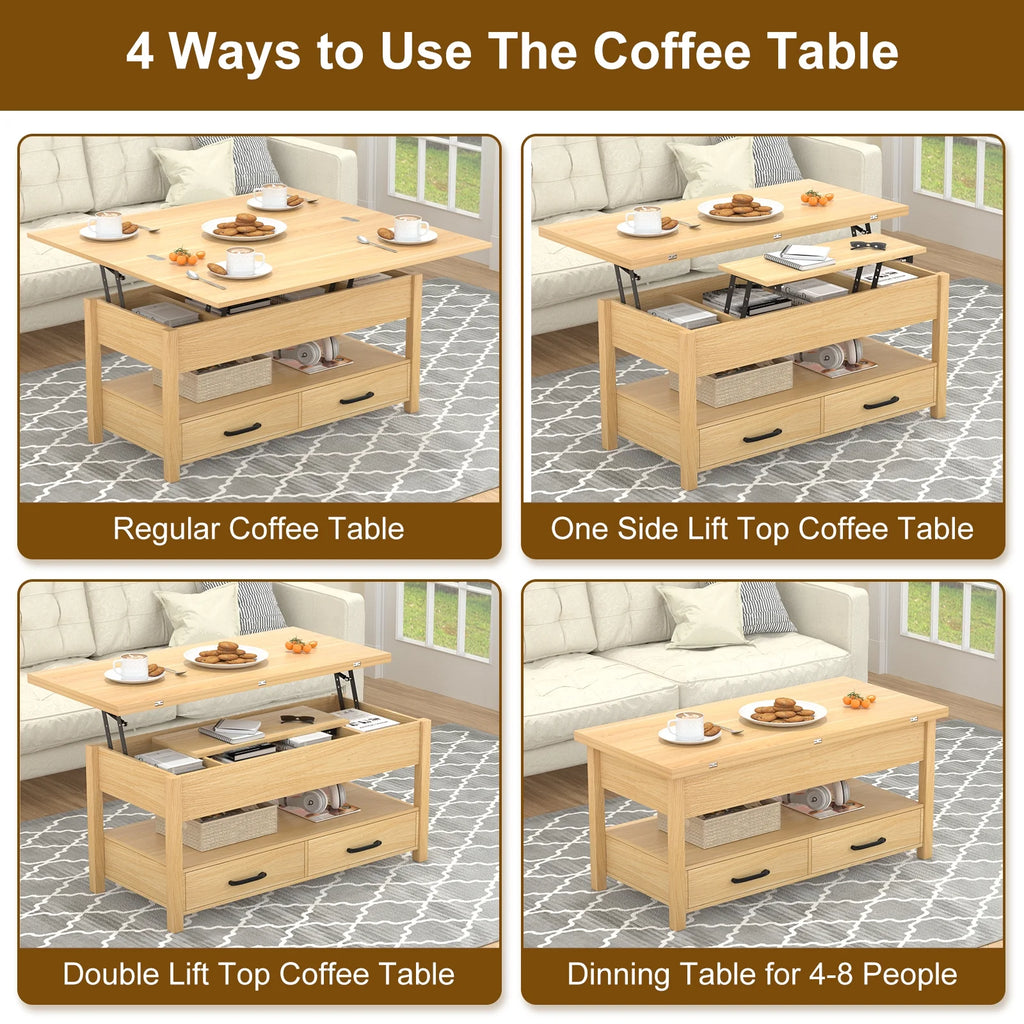 4 Ways to Use The Coffee Table

Regular Coffee Table

One Side Lift Top Coffee Table

Double Lift Top Coffee Table

Dinning Table for 4-8 People