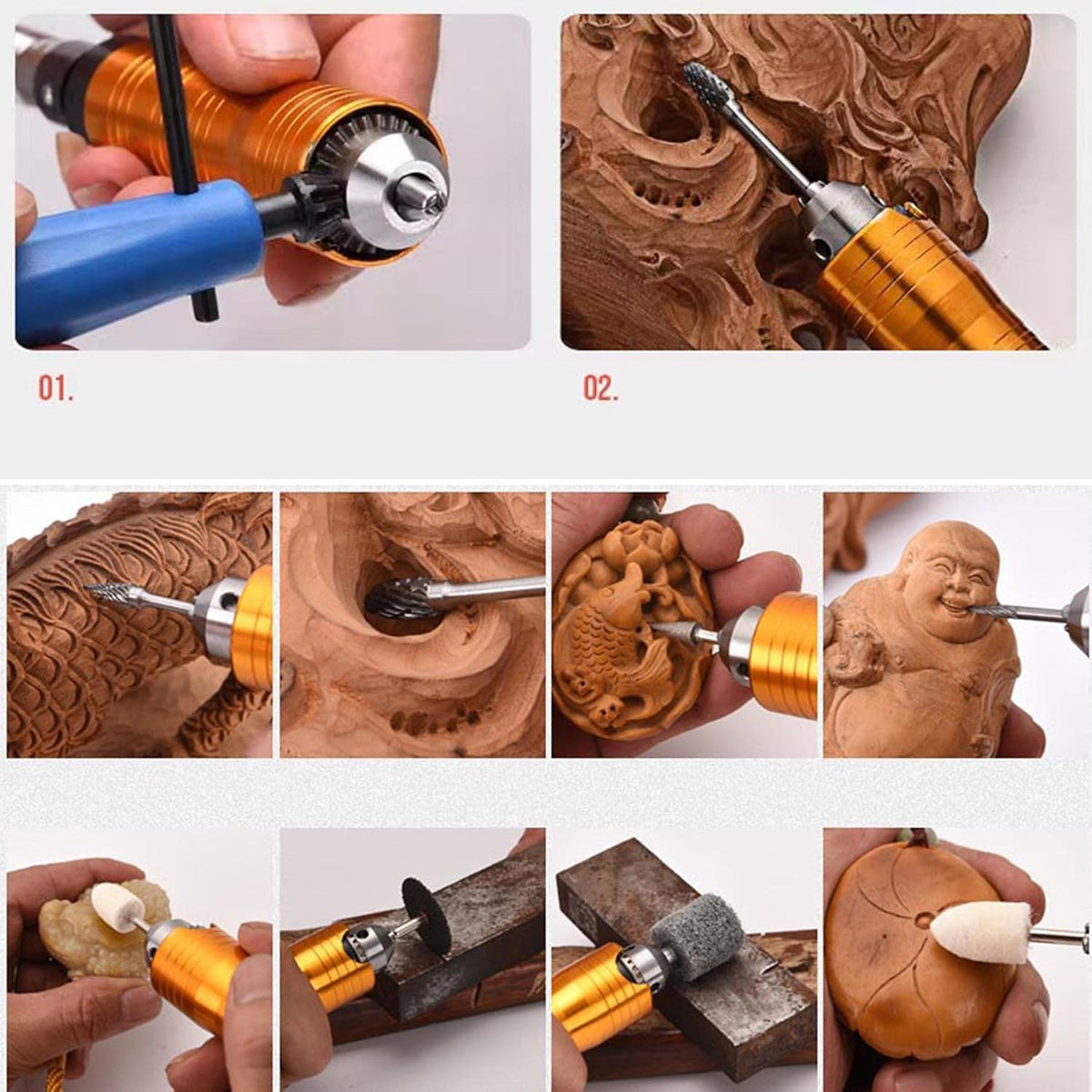 01.

02.