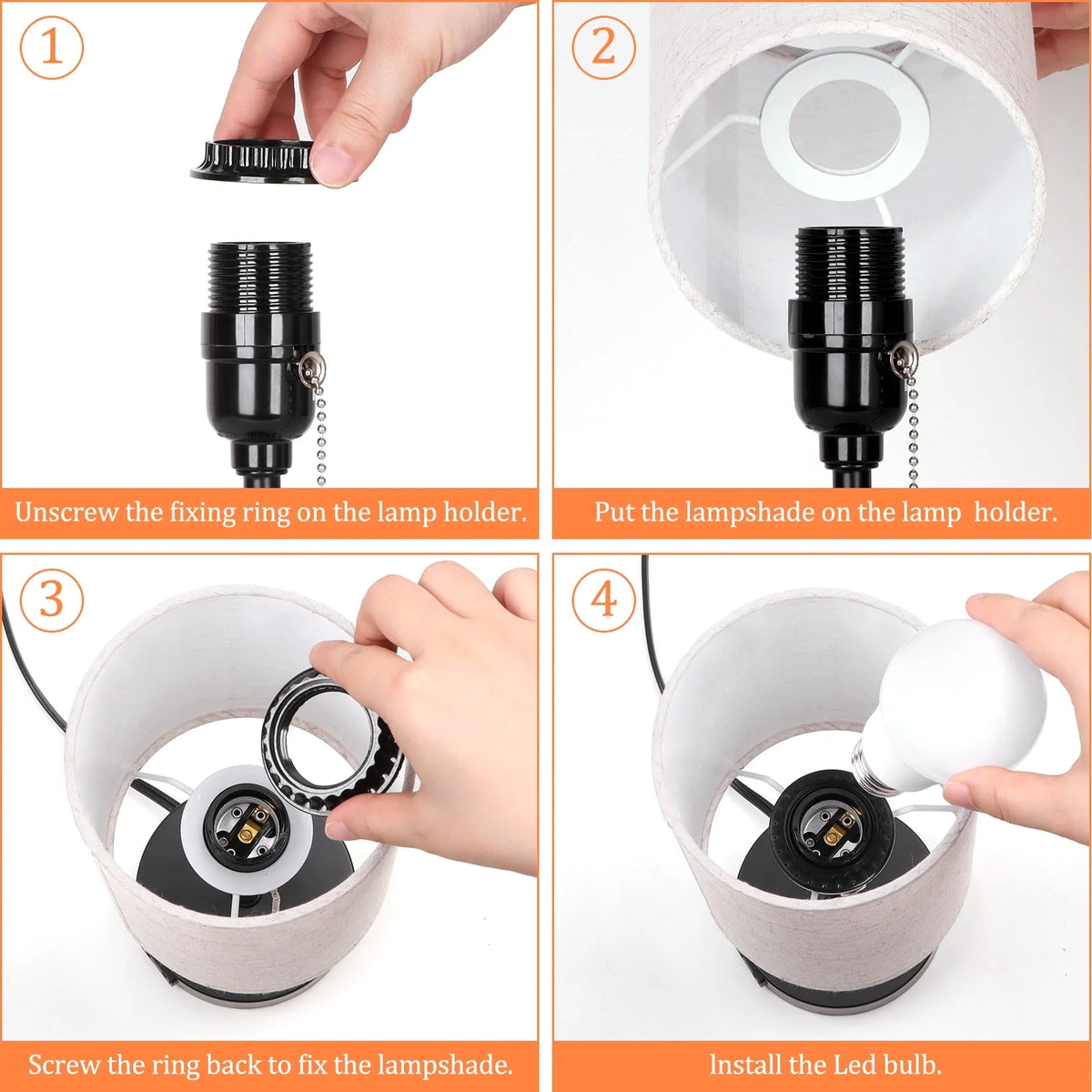 1

Unscrew the fixing ring on the lamp holder.

2

Put the lampshade on the lamp holder.

3

Screw the ring back to fix the lampshade.

4

Install the Led bulb.